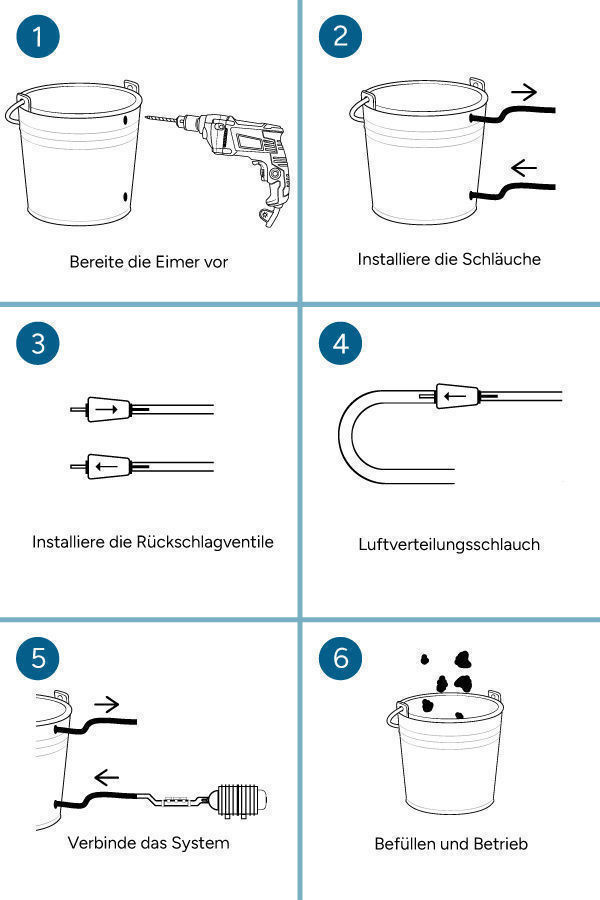 1

Bereite die Eimer vor

2

Installiere die Schläuche

3

Installiere die Rückschlagventile

4

Luftverteilungsschlauch

5

Verbinde das System

6

Befüllen und Betrieb