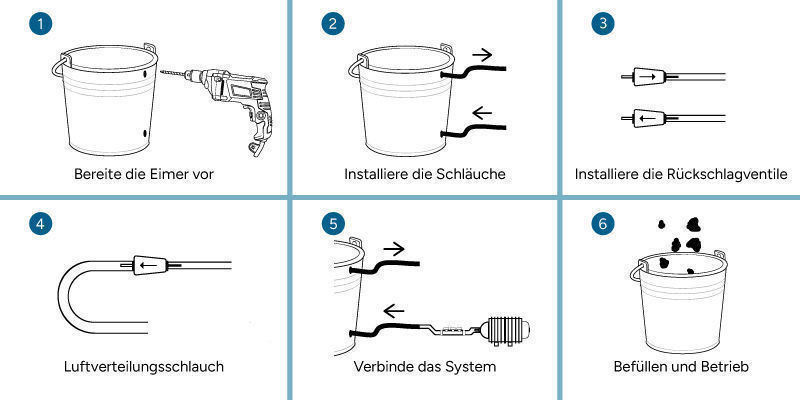 1
Bereite die Eimer vor

2
Installiere die Schläuche

3
Installiere die Rückschlagventile

4
Luftverteilungsschlauch

5
Verbinde das System

6
Befüllen und Betrieb