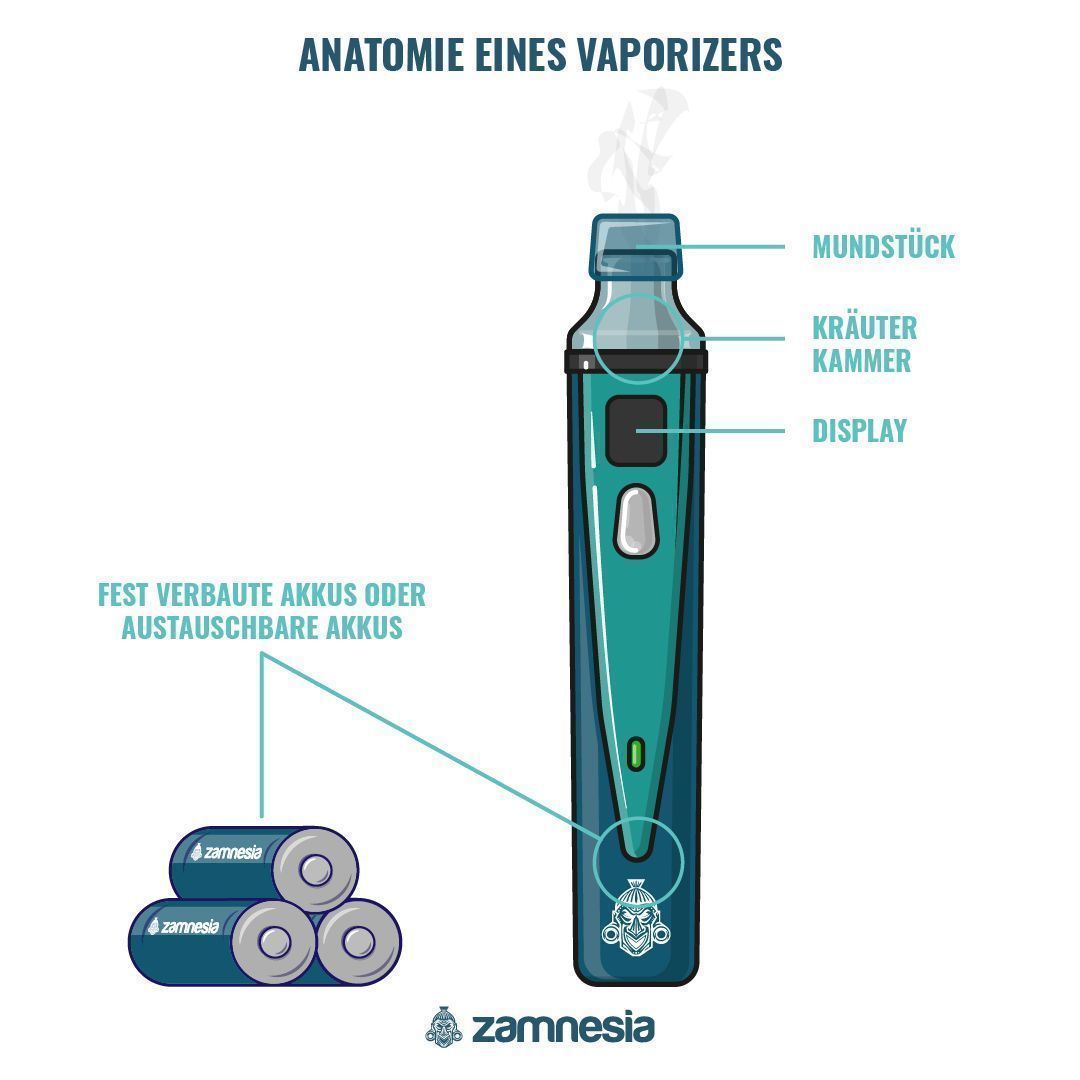 ANATOMIE EINES VAPORIZERS

MUNDSTÜCK

KRÄUTER KAMMER

DISPLAY

FEST VERBAUTE AKKUS ODER AUSTAUSCHBARE AKKUS

zamnesia

zamnesia

zamnesia