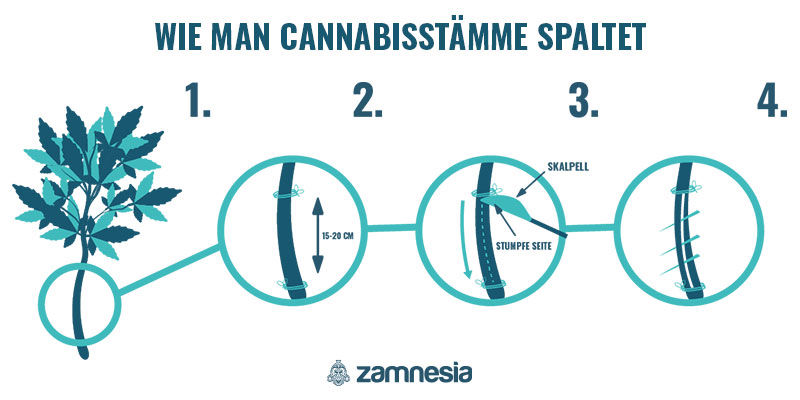 WIE MAN CANNABISSTÄMME SPALTET

1.

2.

15-20 CM

3.

SKALPELL

STUMPFE SEITE

4.

zamnesia